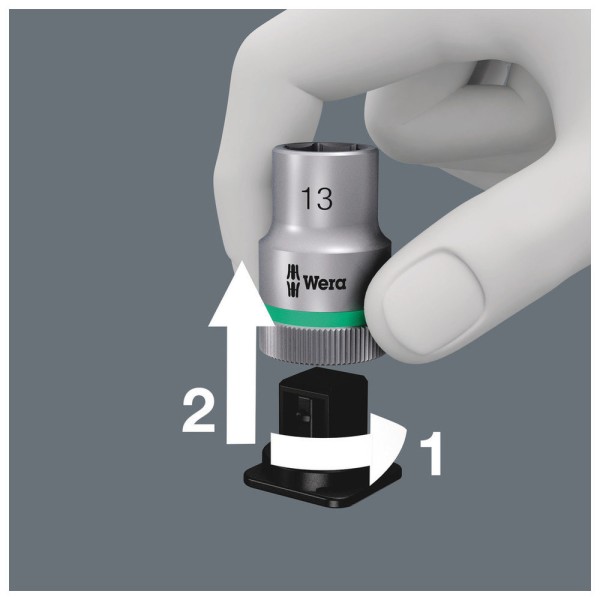 13
Wera
2
1